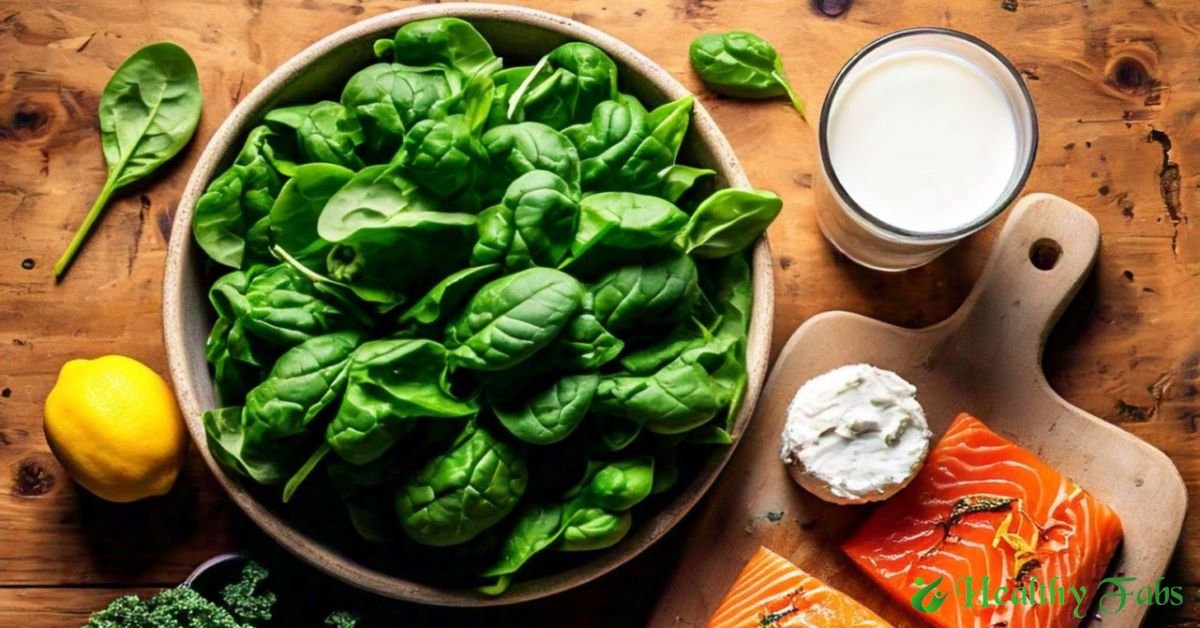 Healthy Fabs